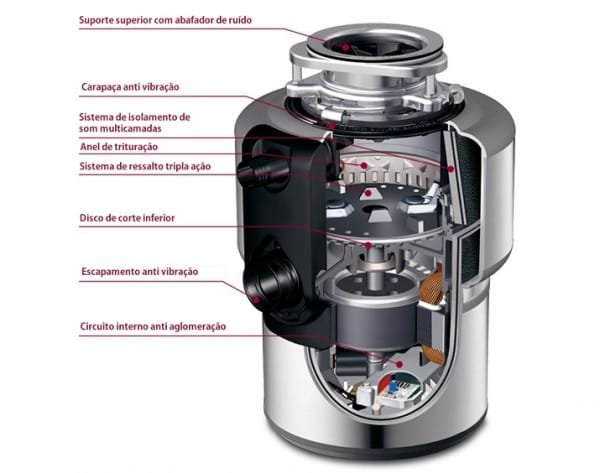 Suporte superior com abafador de ruído

Carapaça anti vibração

Sistema de isolamento de som multicamadas

Anel de trituração

Sistema de ressalto tripla ação

Disco de corte inferior

Escapamento anti vibração

Circuito interno anti aglomeração